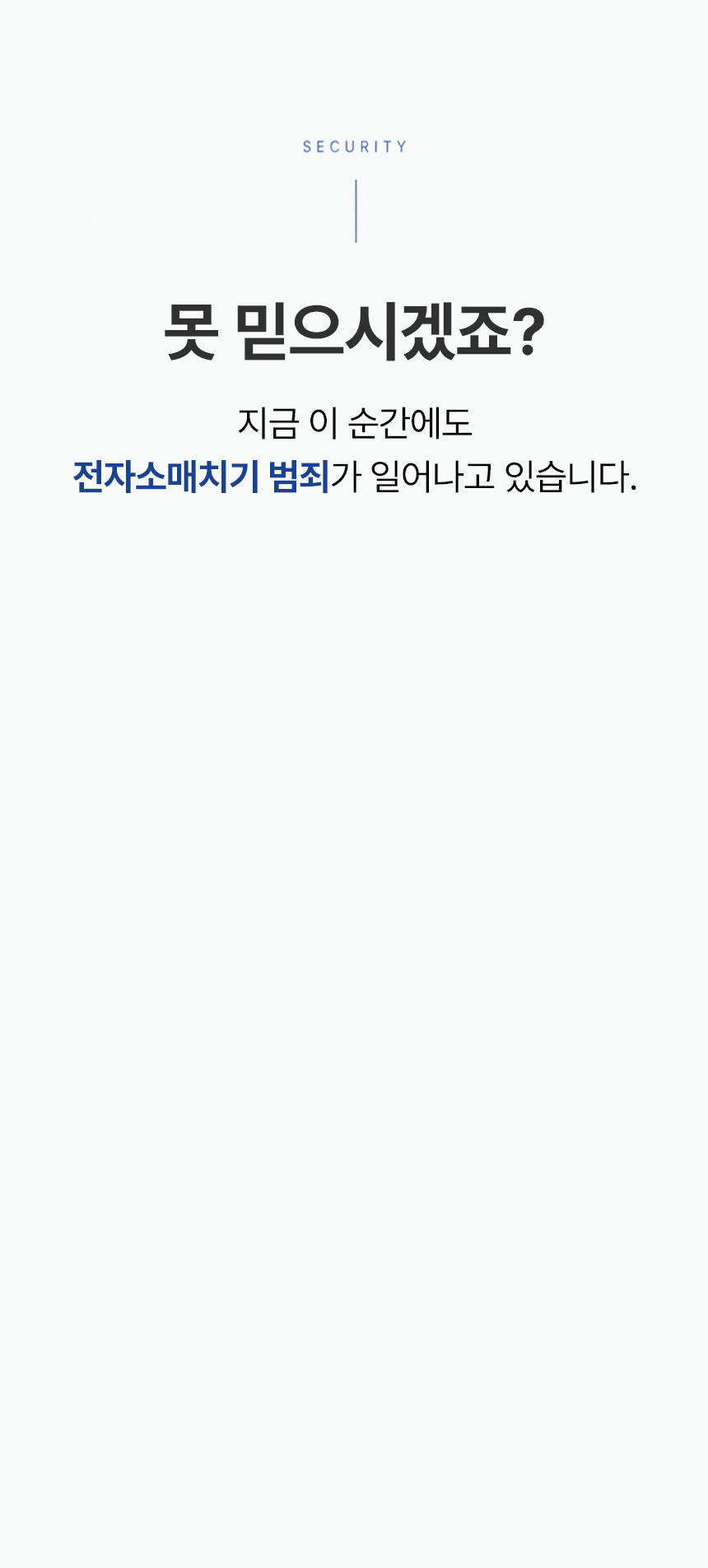 SECURITY

못 믿으시겠죠?

지금 이 순간에도
전자소매치기 범죄가 일어나고 있습니다.